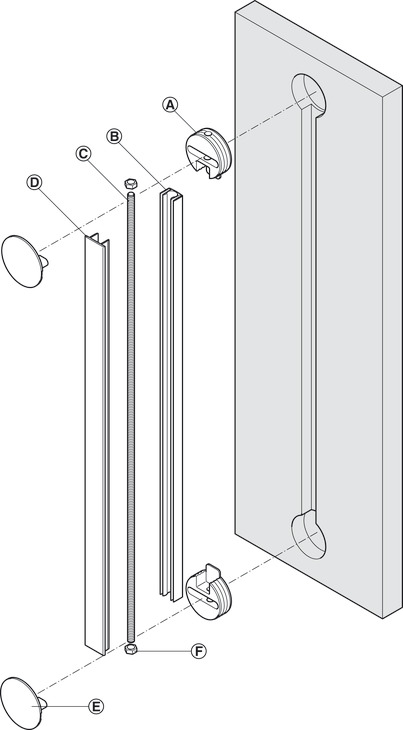 A
B
C
D
F
E