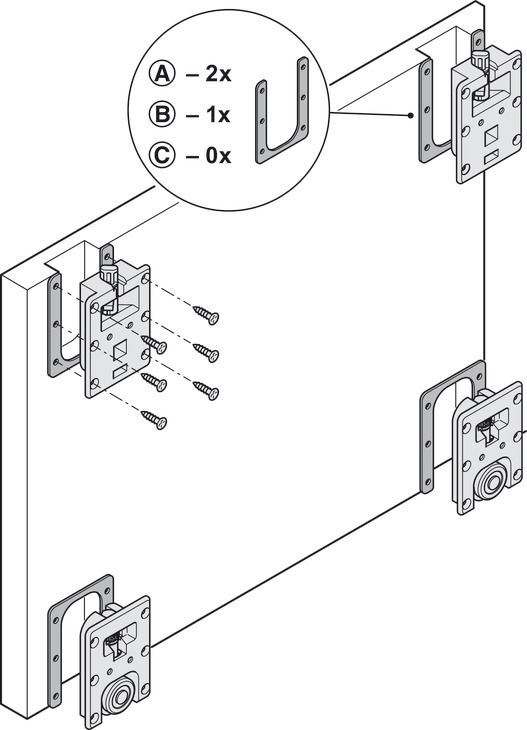 A – 2x
B – 1x
C – 0x