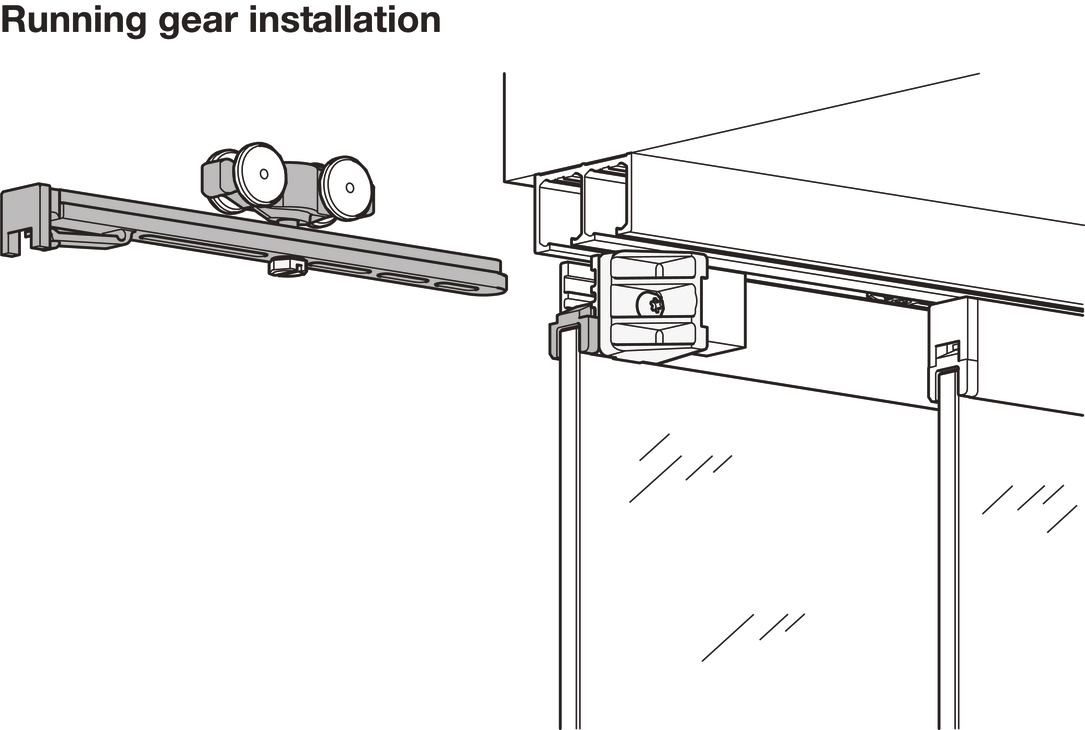 Running gear installation