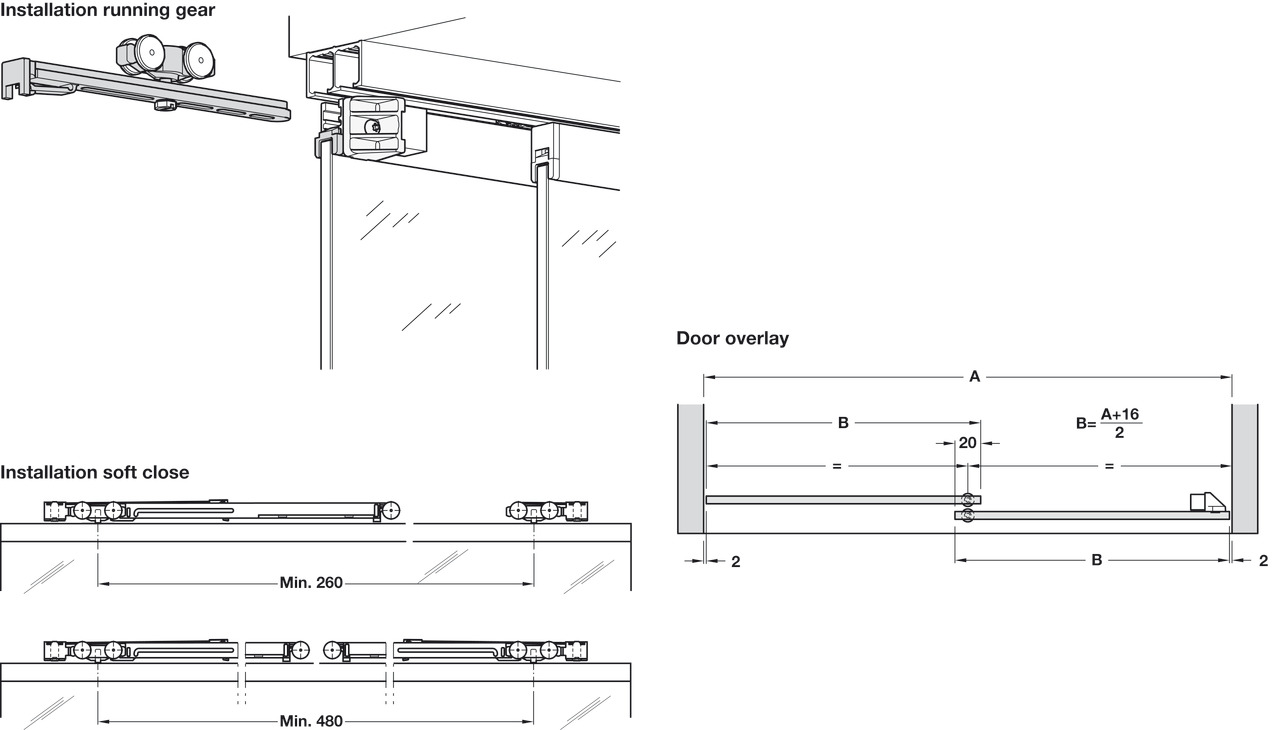 Installation running gear

Installation soft close

Min. 260

Min. 480

Door overlay

A

B

$B=\frac{A+16}{2}$

20

=

=

2

B

2