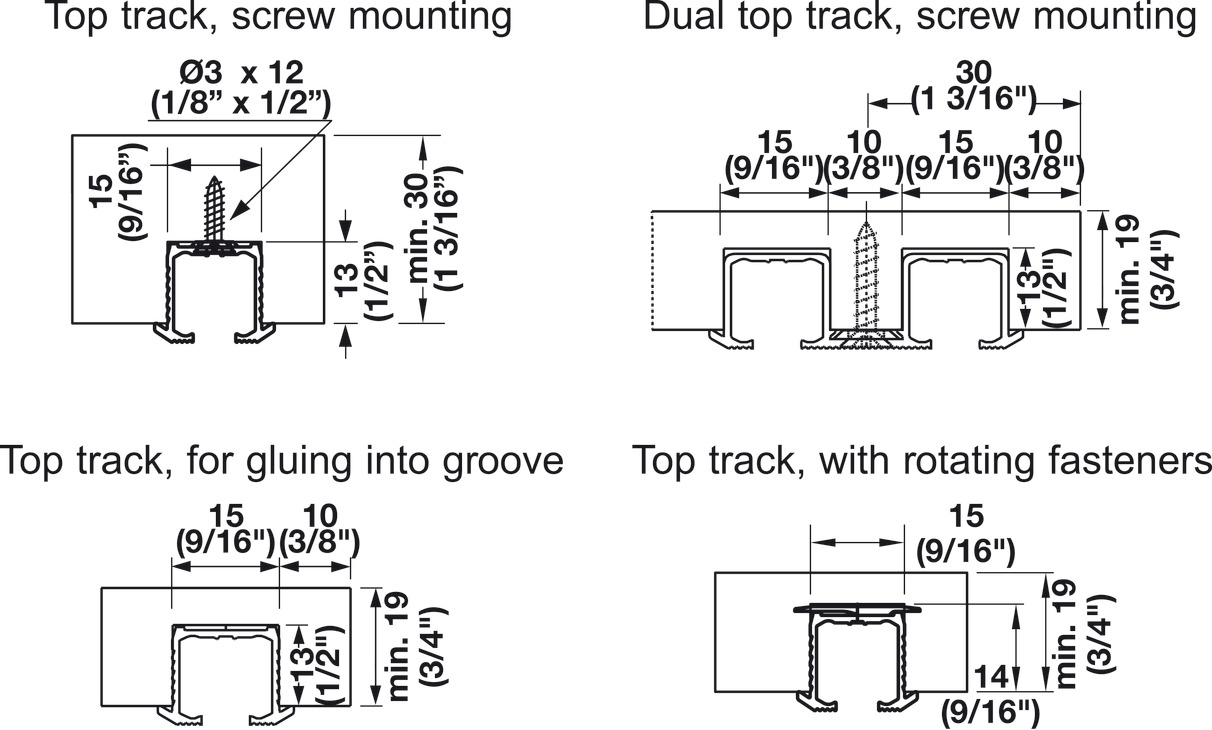 Top track, screw mounting

Ø3 x 12
(1/8" x 1/2")
15
(9/16")
13
(1/2")
min. 30
(1 3/16")

Dual top track, screw mounting

30
(1 3/16")
15
(9/16")
10
(3/8")
15
(9/16")
10
(3/8")
13
(1/2")
min. 19
(3/4")

Top track, for gluing into groove

15
(9/16")
10
(3/8")
13
(1/2")
min. 19
(3/4")

Top track, with rotating fasteners

15
(9/16")
min. 19
(3/4")
14
(9/16")