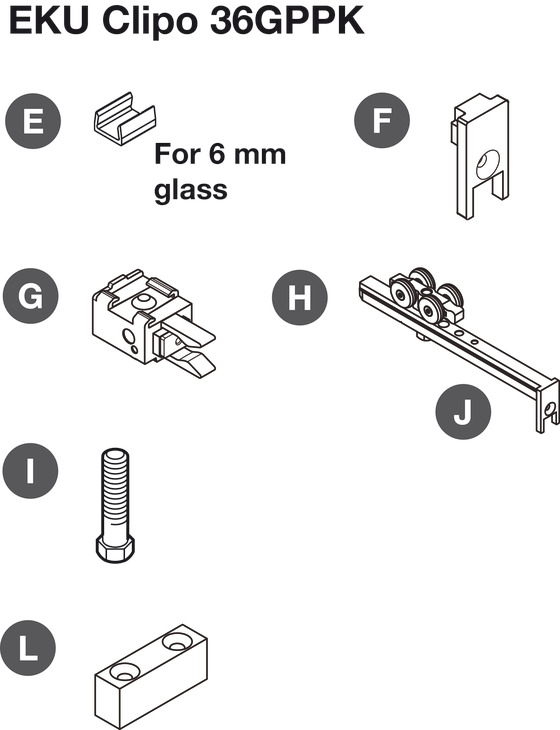 EKU Clipo 36GPPK

E

For 6 mm glass

F

G

H

J

I

L