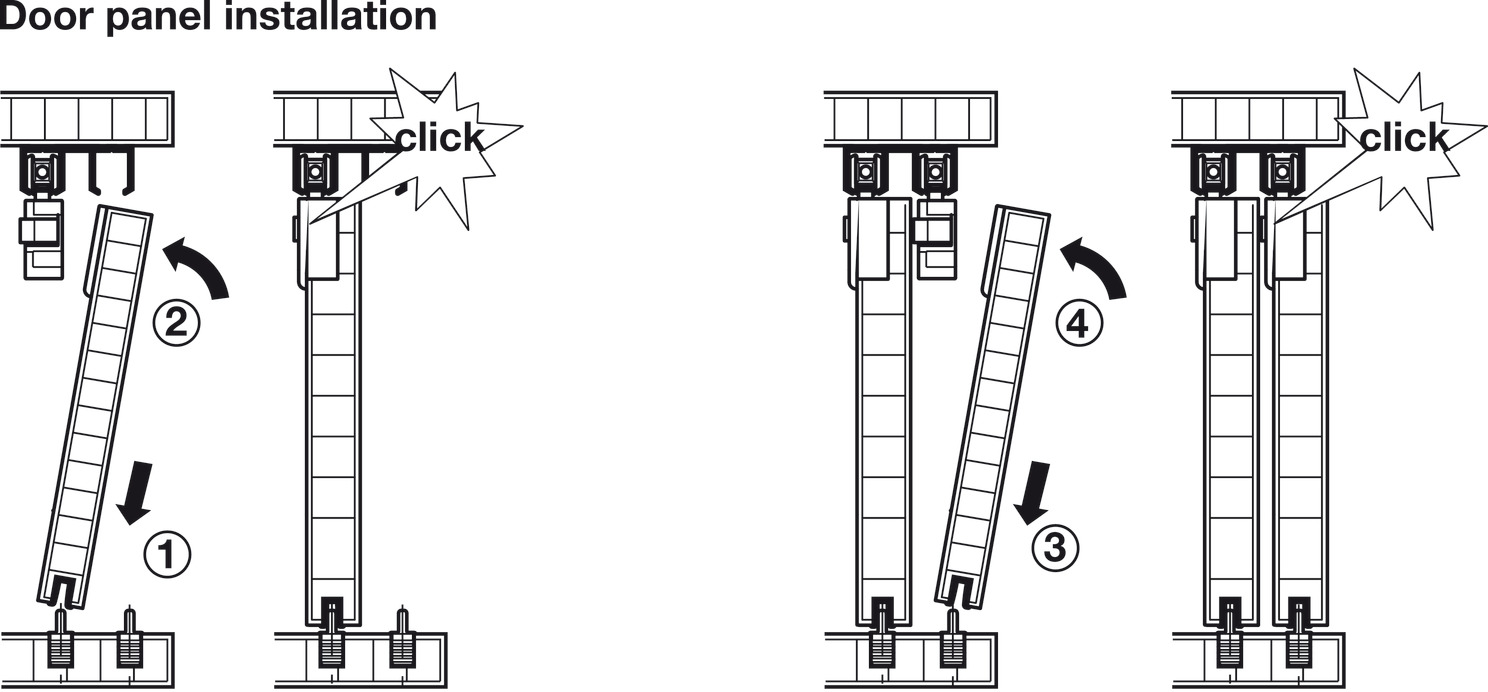 Door panel installation

2

1

click

4

3

click