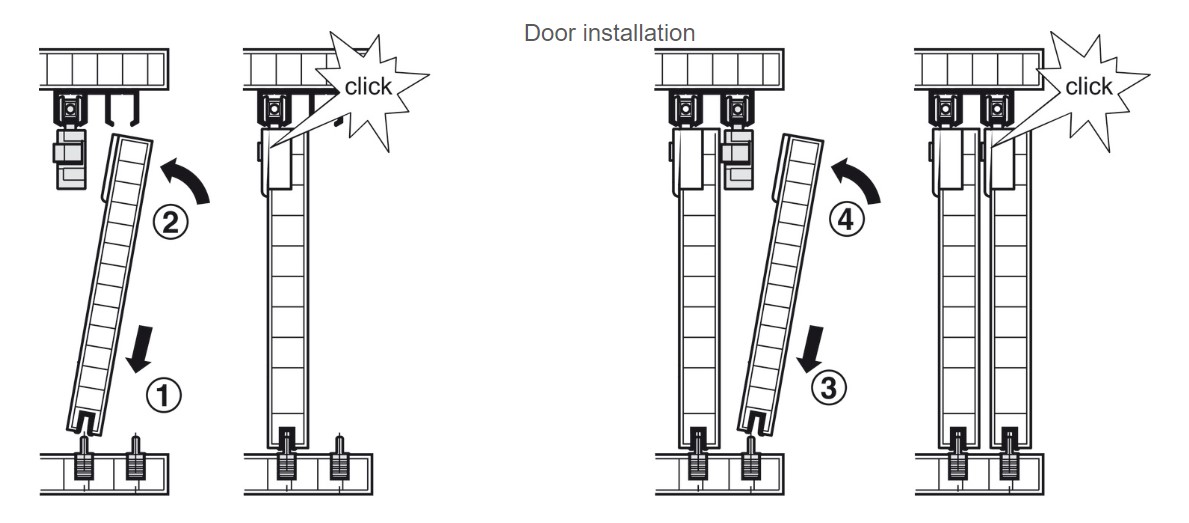 Door installation

②

①

click

④

③

click