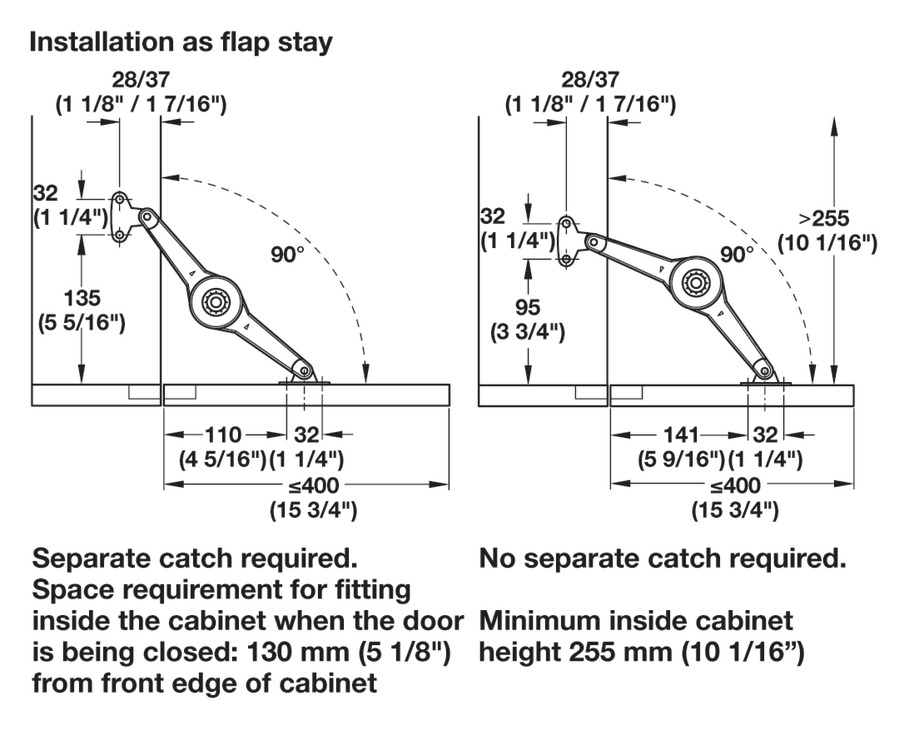 Installation as flap stay

28/37
(1 1/8" / 1 7/16")
32
(1 1/4")
135
(5 5/16")
90°
110
(4 5/16")
32
(1 1/4")
≤400
(15 3/4")

Separate catch required.
Space requirement for fitting inside the cabinet when the door is being closed: 130 mm (5 1/8") from front edge of cabinet

28/37
(1 1/8" / 1 7/16")
32
(1 1/4")
95
(3 3/4")
90°
>255
(10 1/16")
141
(5 9/16")
32
(1 1/4")
≤400
(15 3/4")

No separate catch required.
Minimum inside cabinet height 255 mm (10 1/16”)