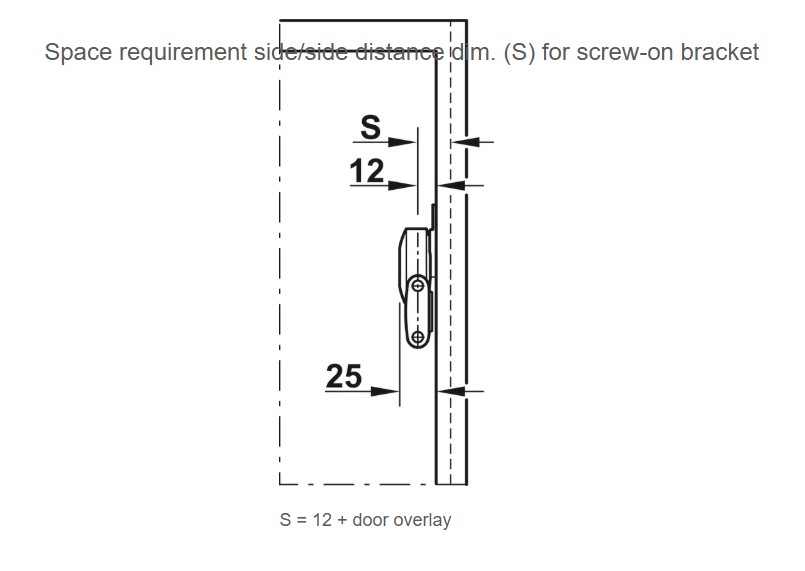 Space requirement side/side distance dim. (S) for screw-on bracket

S

12

25

S = 12 + door overlay