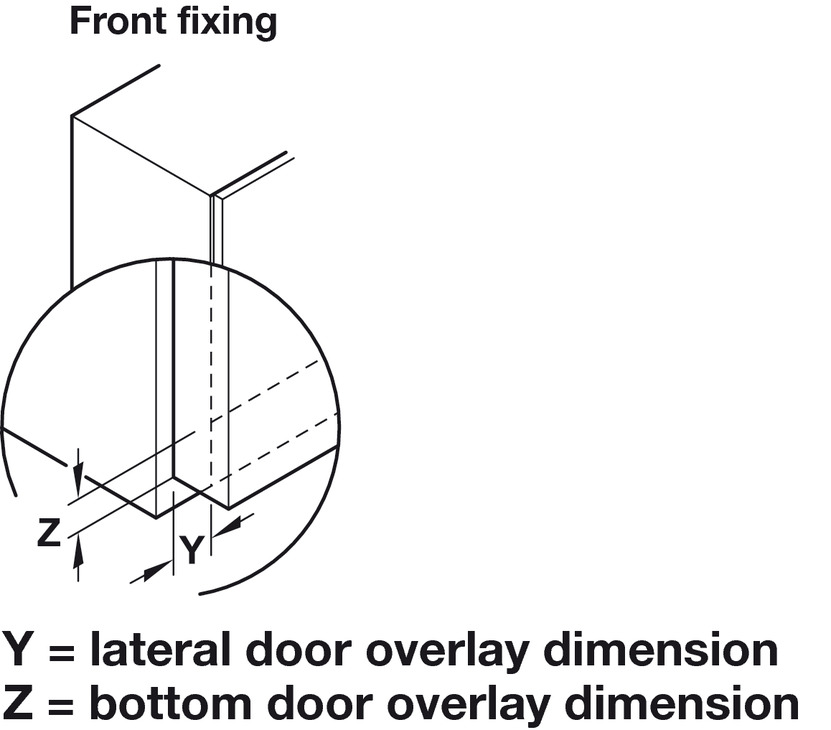 Front fixing

Z

Y

Y = lateral door overlay dimension
Z = bottom door overlay dimension