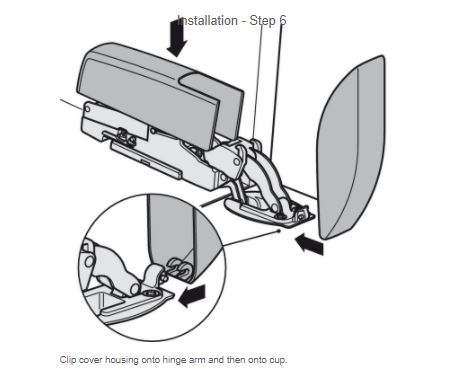 Installation - Step 6

Clip cover housing onto hinge arm and then onto cup.