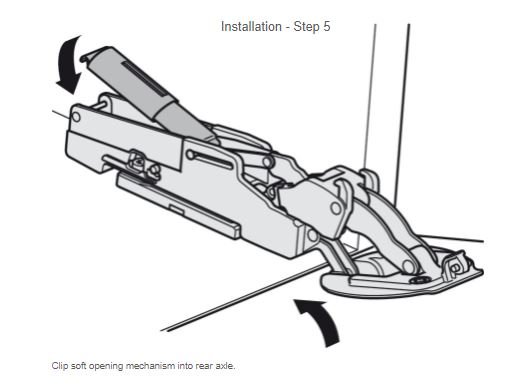 Installation - Step 5

Clip soft opening mechanism into rear axle.