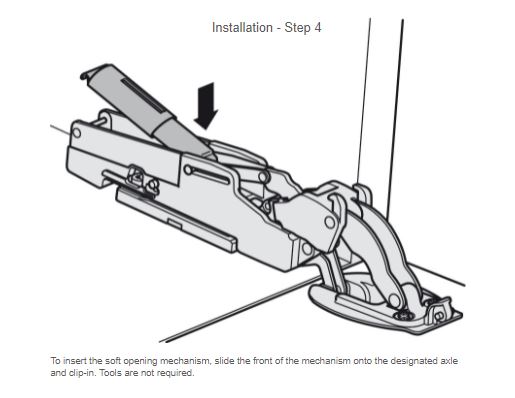 Installation - Step 4

To insert the soft opening mechanism, slide the front of the mechanism onto the designated axle and clip-in. Tools are not required.