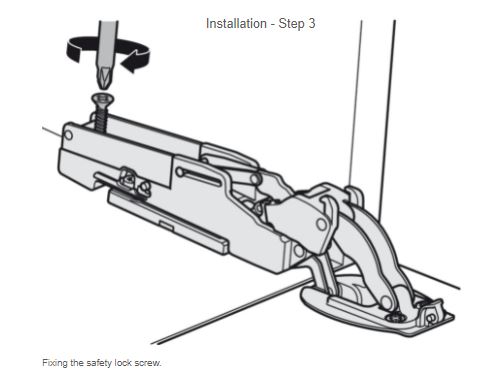 Installation - Step 3

Fixing the safety lock screw.