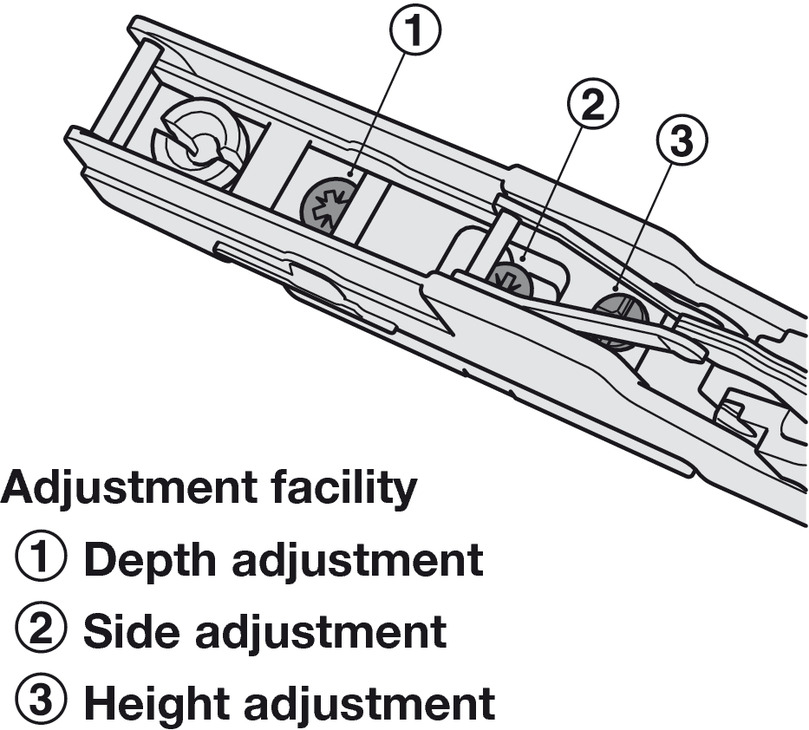 ①
②
③

Adjustment facility
① Depth adjustment
② Side adjustment
③ Height adjustment