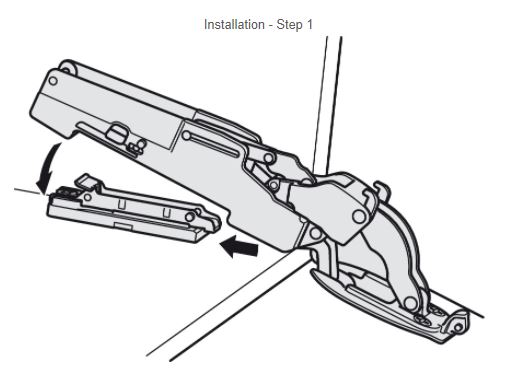 Installation - Step 1