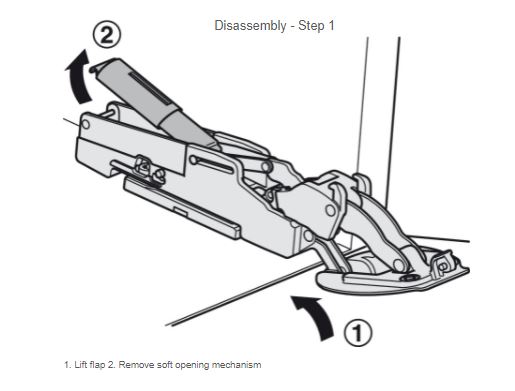 Disassembly - Step 1

2

1

1. Lift flap 2. Remove soft opening mechanism