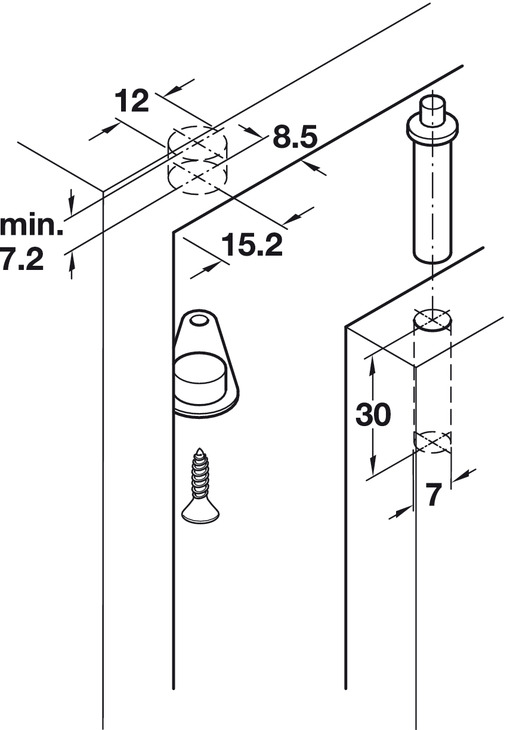 12
8.5
min.
7.2
15.2
30
7