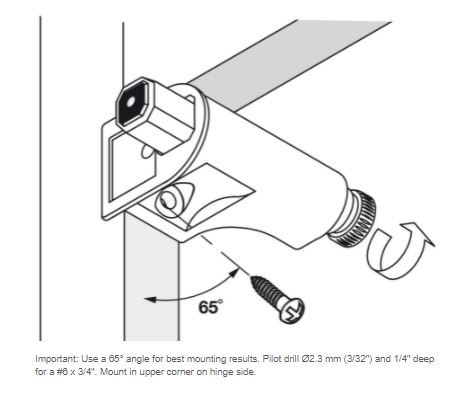 65°

Important: Use a 65° angle for best mounting results. Pilot drill Ø2.3 mm (3/32") and 1/4" deep for a #6 x 3/4". Mount in upper corner on hinge side.