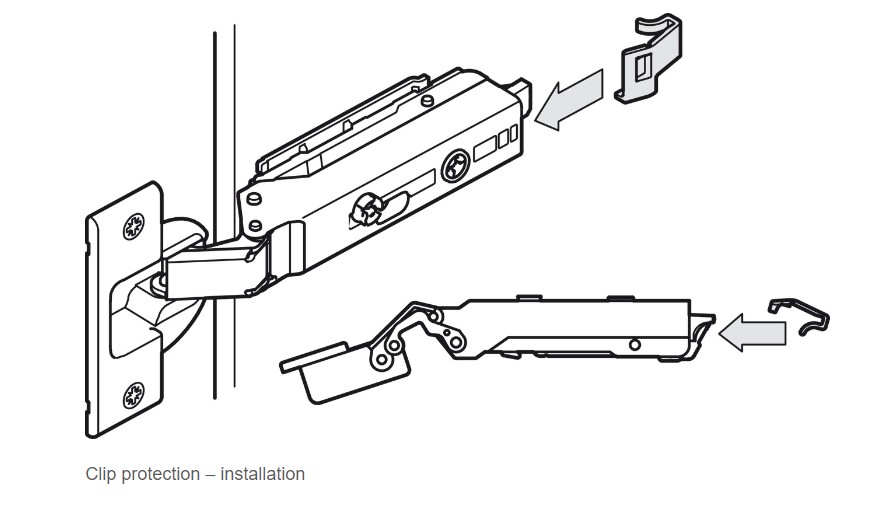 Clip protection – installation