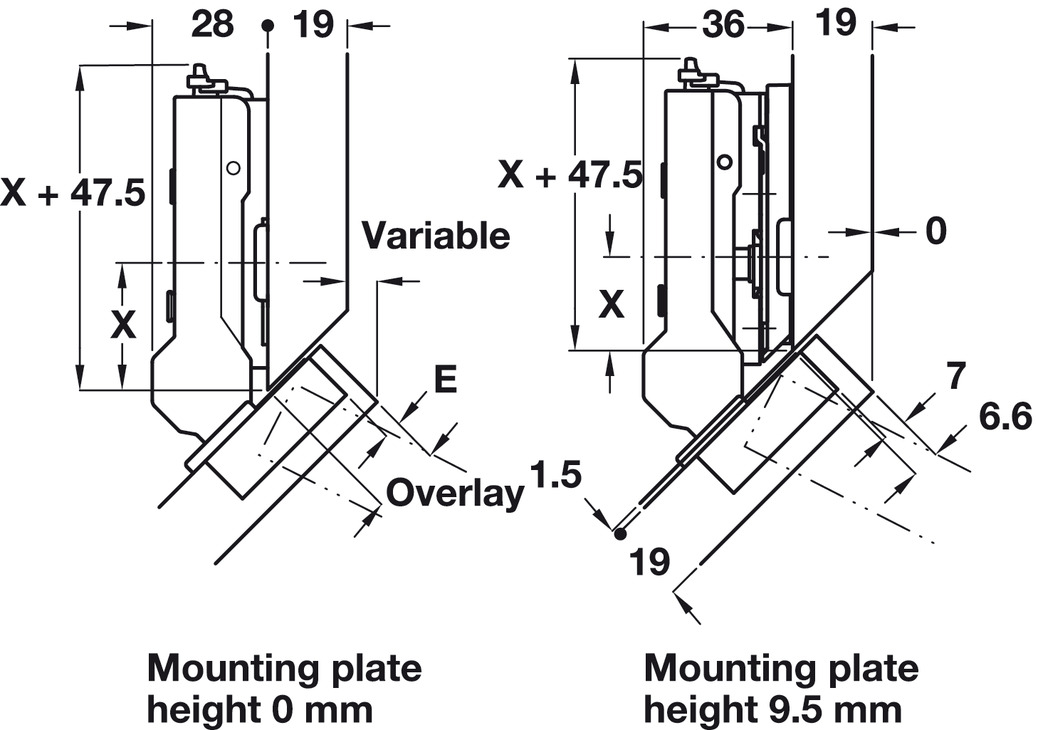 28
19
X + 47.5
Variable
X
E
Overlay

Mounting plate
height 0 mm

36
19
X + 47.5
0
X
7
6.6
1.5
19

Mounting plate
height 9.5 mm