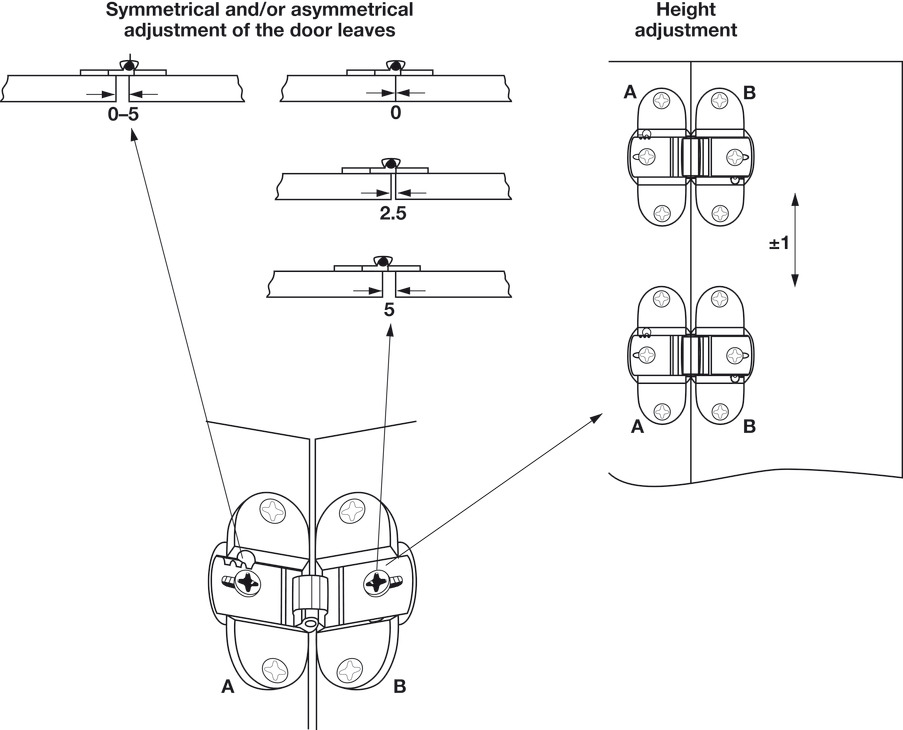 Symmetrical and/or asymmetrical adjustment of the door leaves

0–5

0

2.5

5

Height adjustment

A

B

±1

A

B

A

B