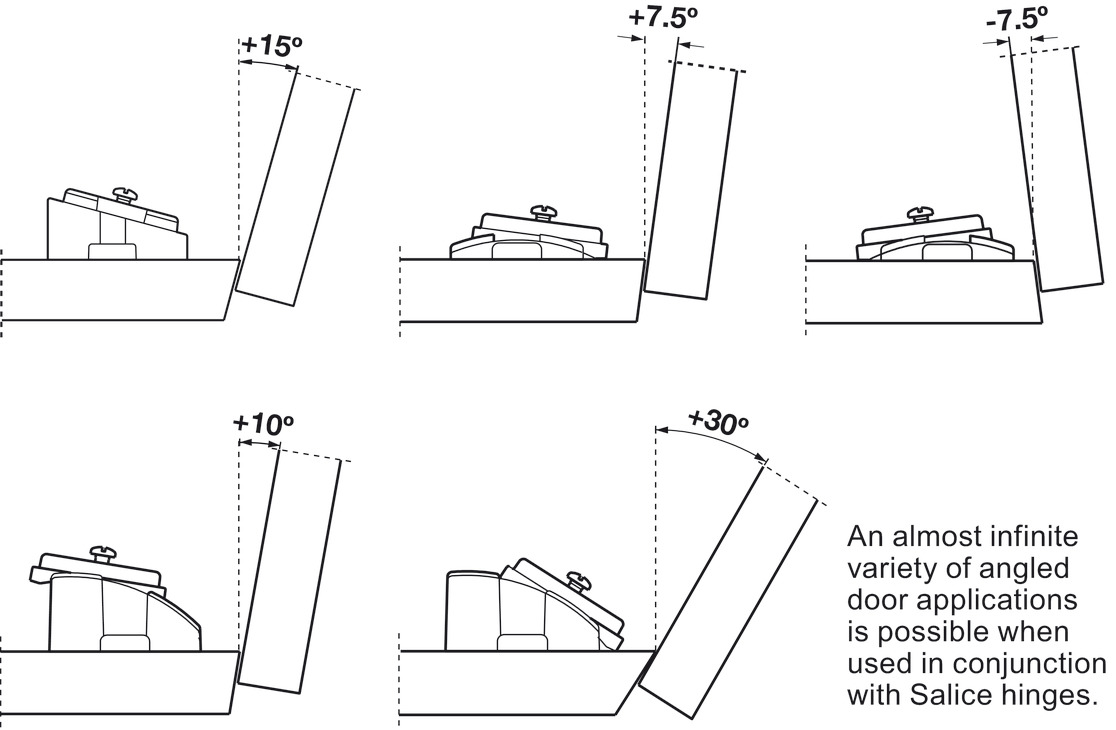 +15º

+7.5º

-7.5º

+10º

+30º

An almost infinite variety of angled door applications is possible when used in conjunction with Salice hinges.