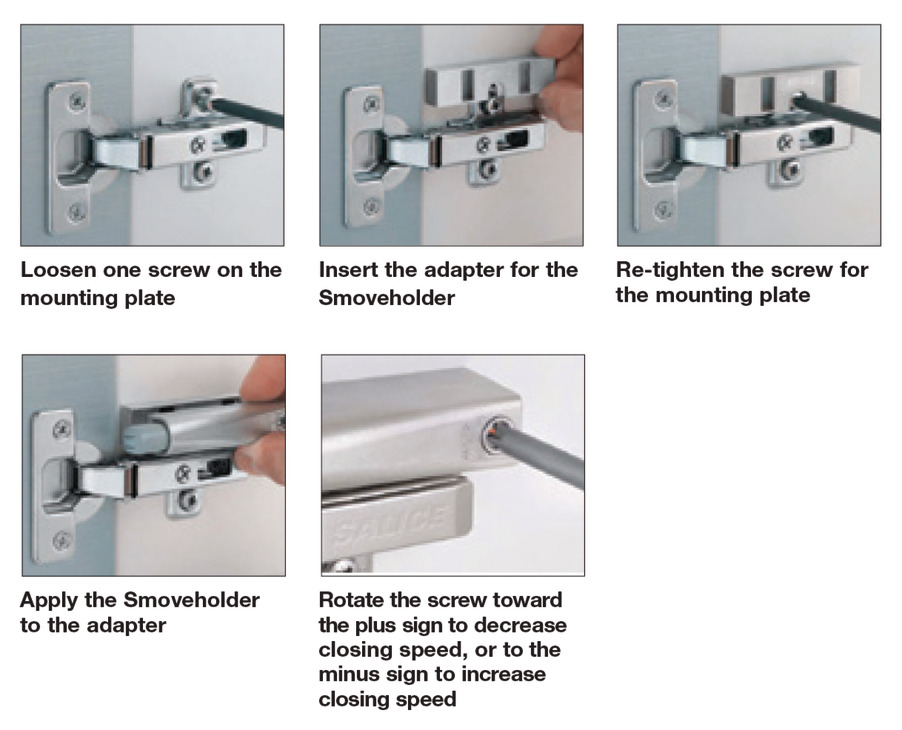 Loosen one screw on the mounting plate

Insert the adapter for the Smoveholder

Re-tighten the screw for the mounting plate

Apply the Smoveholder to the adapter

SALICE

Rotate the screw toward the plus sign to decrease closing speed, or to the minus sign to increase closing speed