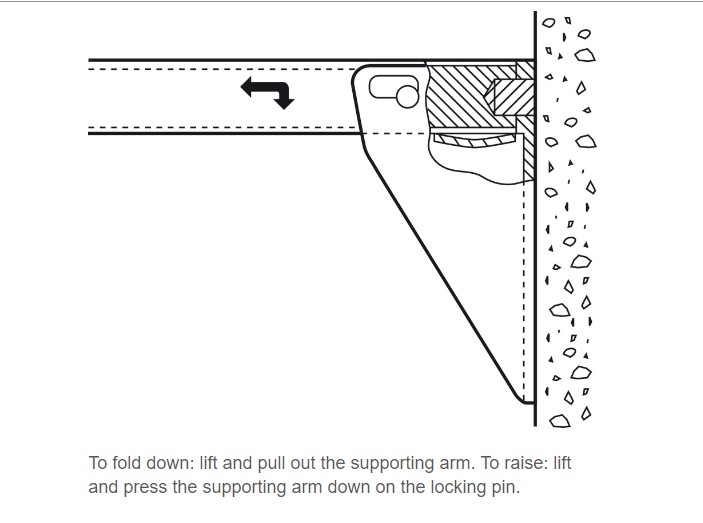 To fold down: lift and pull out the supporting arm. To raise: lift and press the supporting arm down on the locking pin.