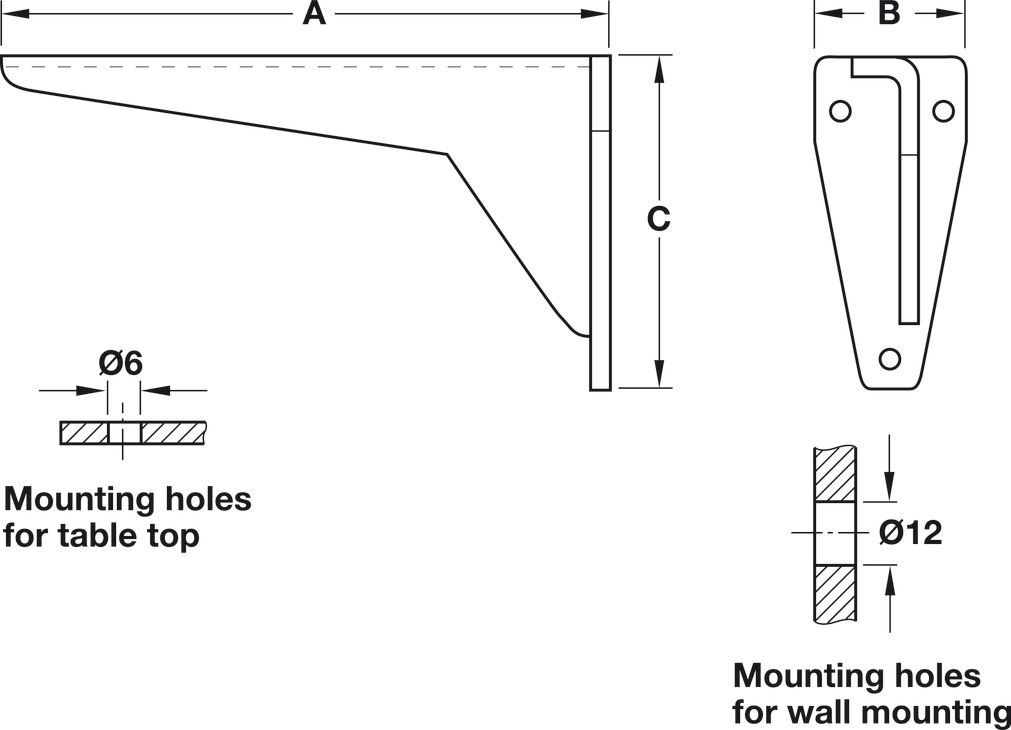 A

B

C

Ø6

Mounting holes for table top

Ø12

Mounting holes for wall mounting