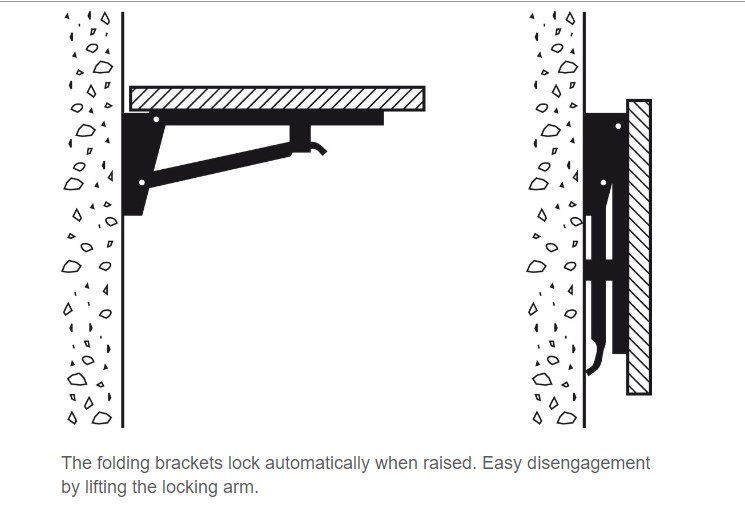 The folding brackets lock automatically when raised. Easy disengagement by lifting the locking arm.