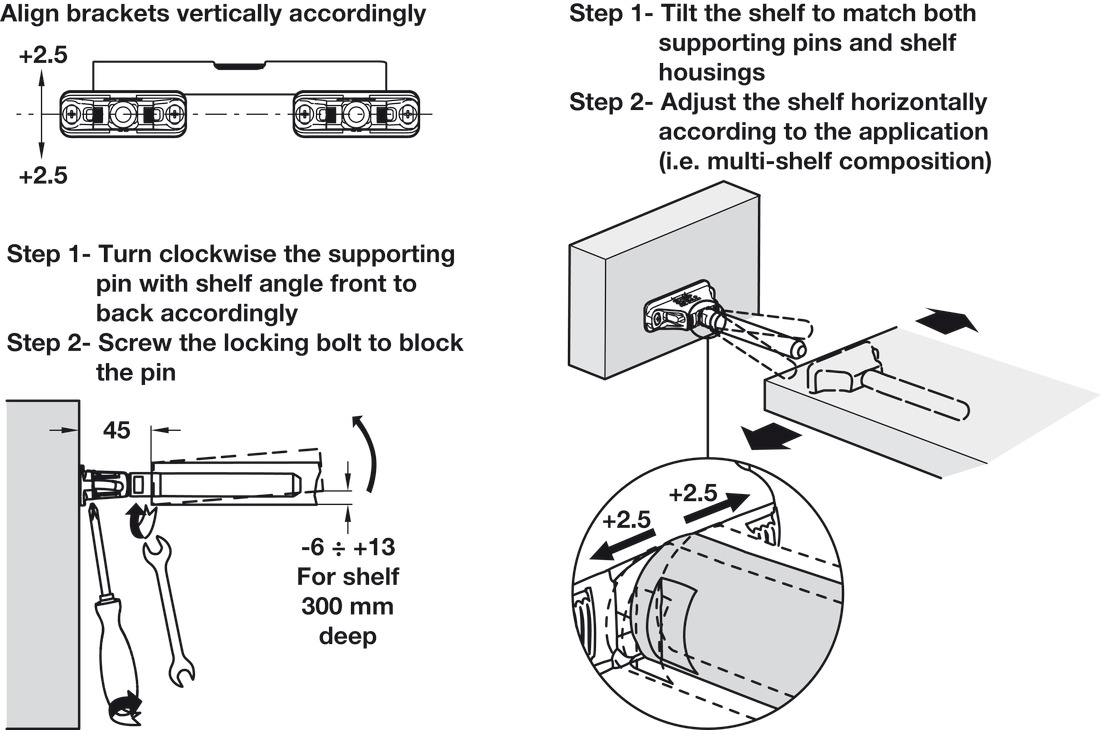 Align brackets vertically accordingly

+2.5

+2.5

Step 1- Turn clockwise the supporting pin with shelf angle front to back accordingly
Step 2- Screw the locking bolt to block the pin

45

-6 ÷ +13
For shelf
300 mm
deep

Step 1- Tilt the shelf to match both supporting pins and shelf housings
Step 2- Adjust the shelf horizontally according to the application (i.e. multi-shelf composition)

+2.5

+2.5