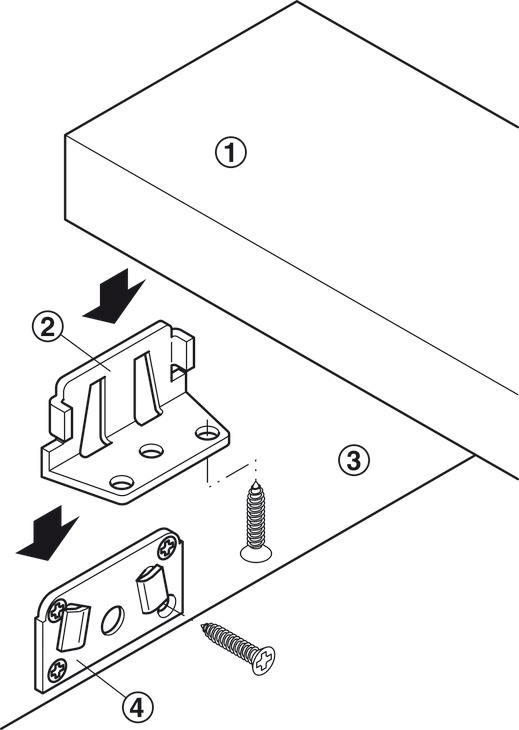 ①
②
③
④