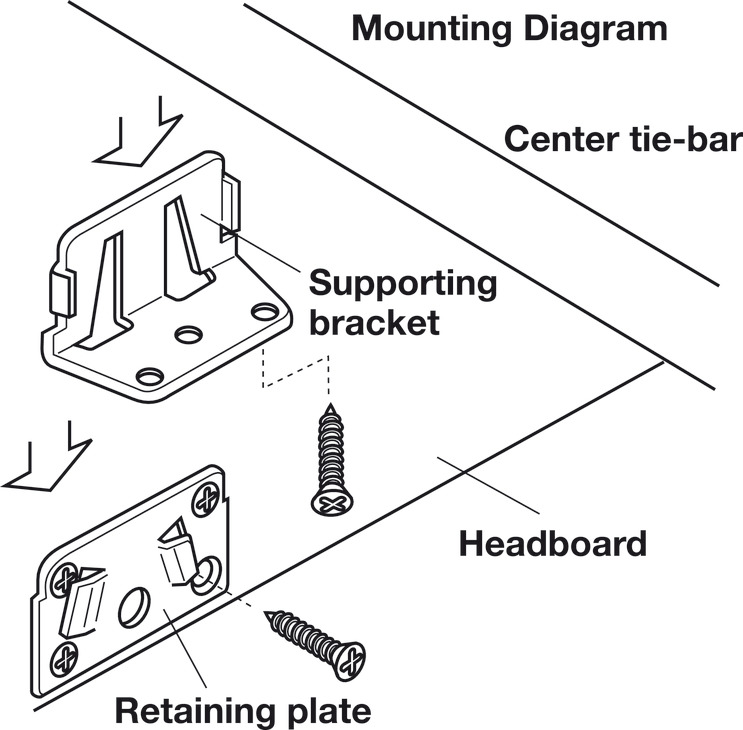 Mounting Diagram

Center tie-bar

Supporting bracket

Headboard

Retaining plate