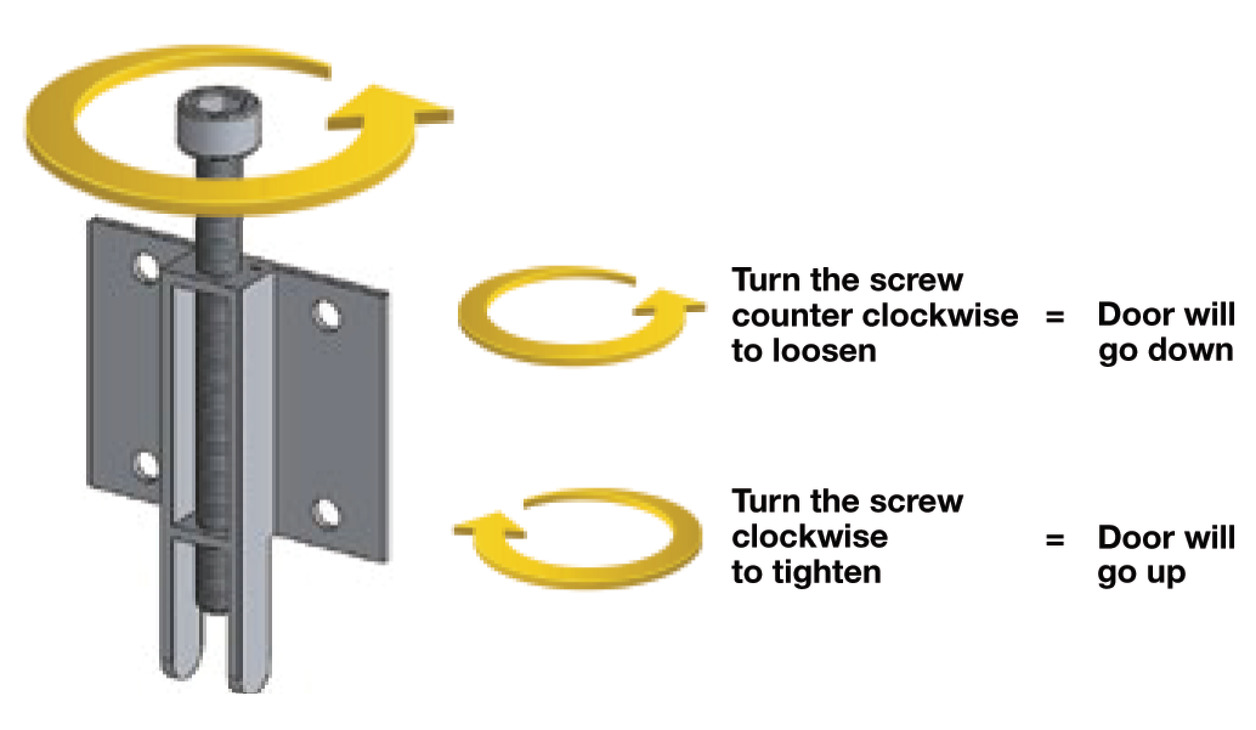 Turn the screw counter clockwise to loosen = Door will go down

Turn the screw clockwise to tighten = Door will go up