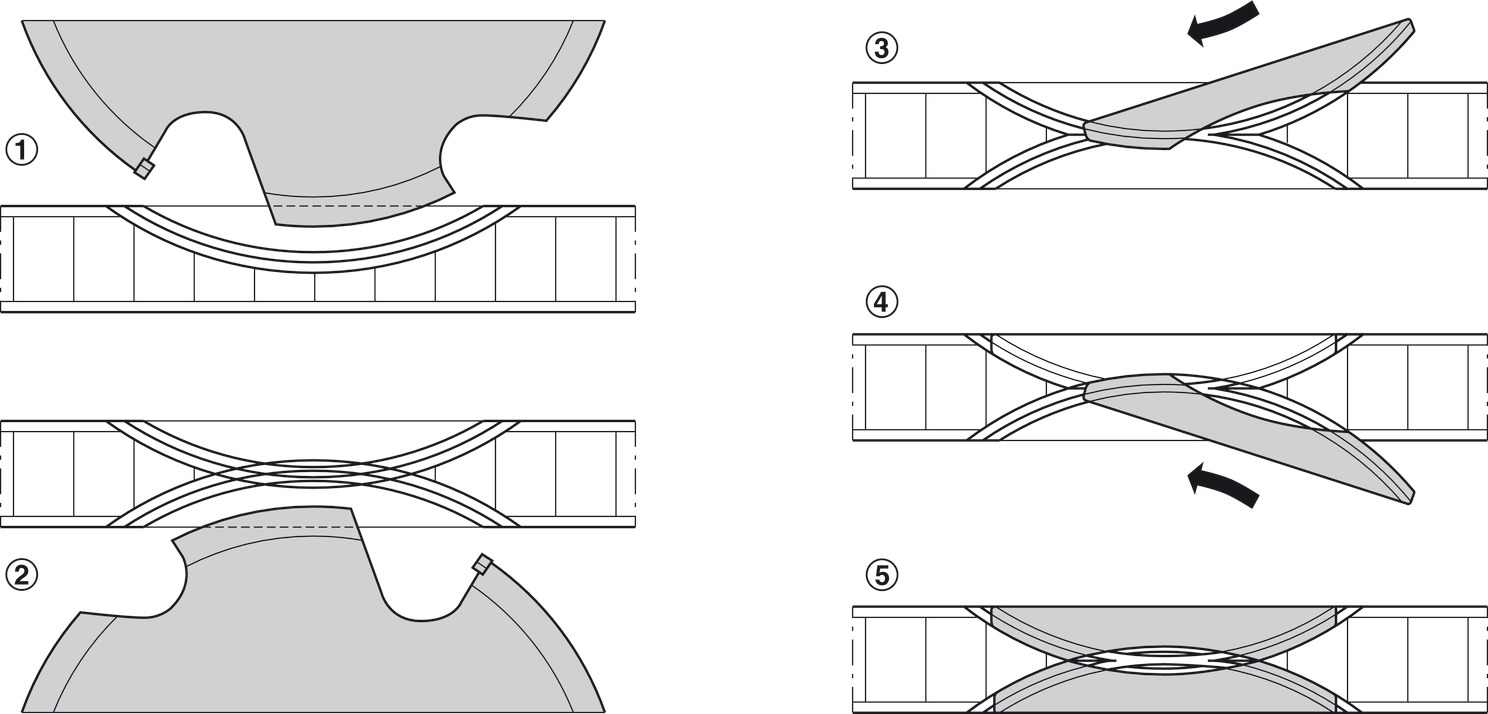 ①

②

③

④

⑤