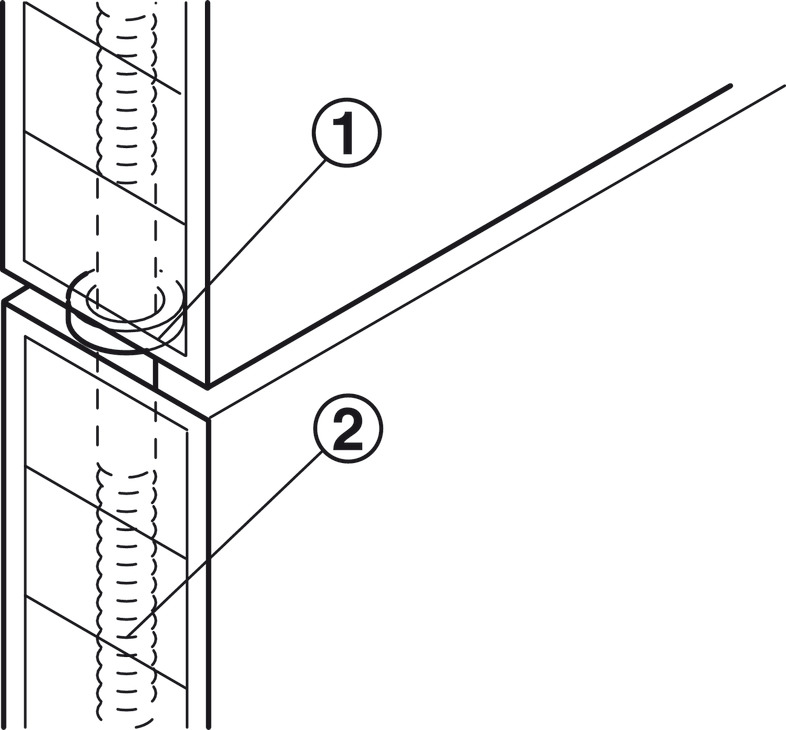 1
2