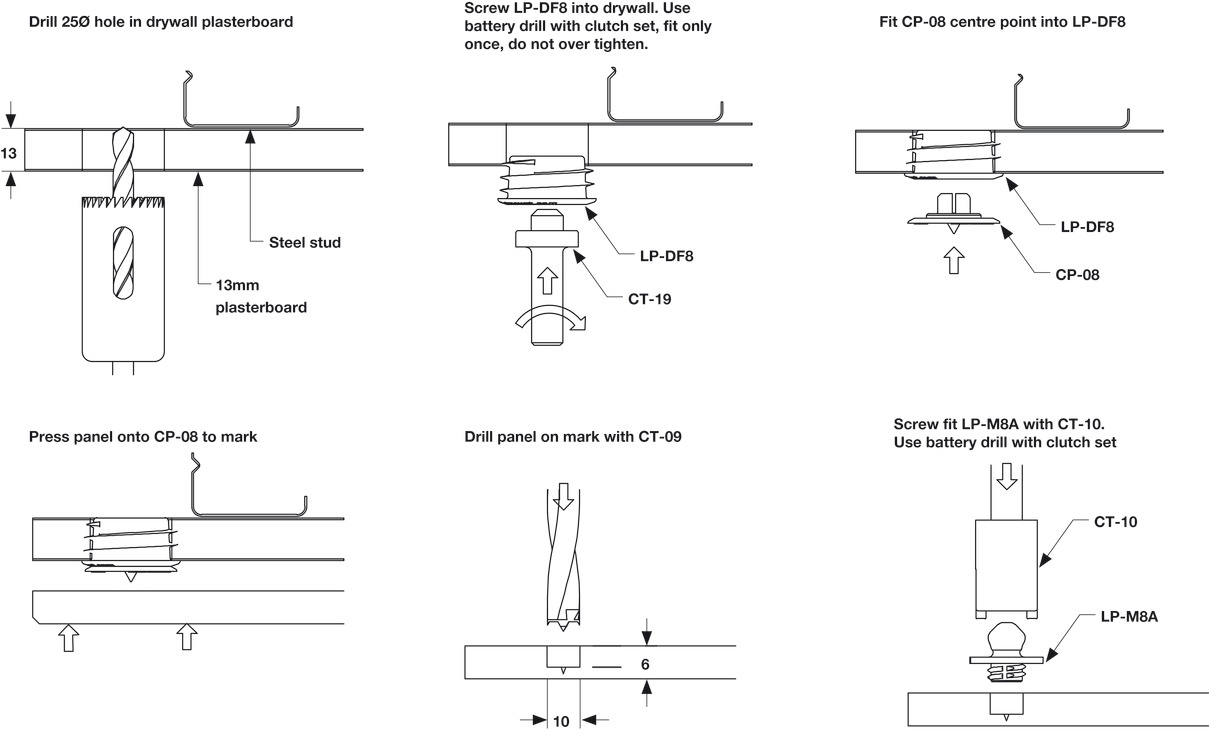 Drill 25Ø hole in drywall plasterboard

13

Steel stud

13mm plasterboard

Screw LP-DF8 into drywall. Use battery drill with clutch set, fit only once, do not over tighten.

LP-DF8

CT-19

Fit CP-08 centre point into LP-DF8

LP-DF8

CP-08

Press panel onto CP-08 to mark

Drill panel on mark with CT-09

6

10

Screw fit LP-M8A with CT-10. Use battery drill with clutch set

CT-10

LP-M8A