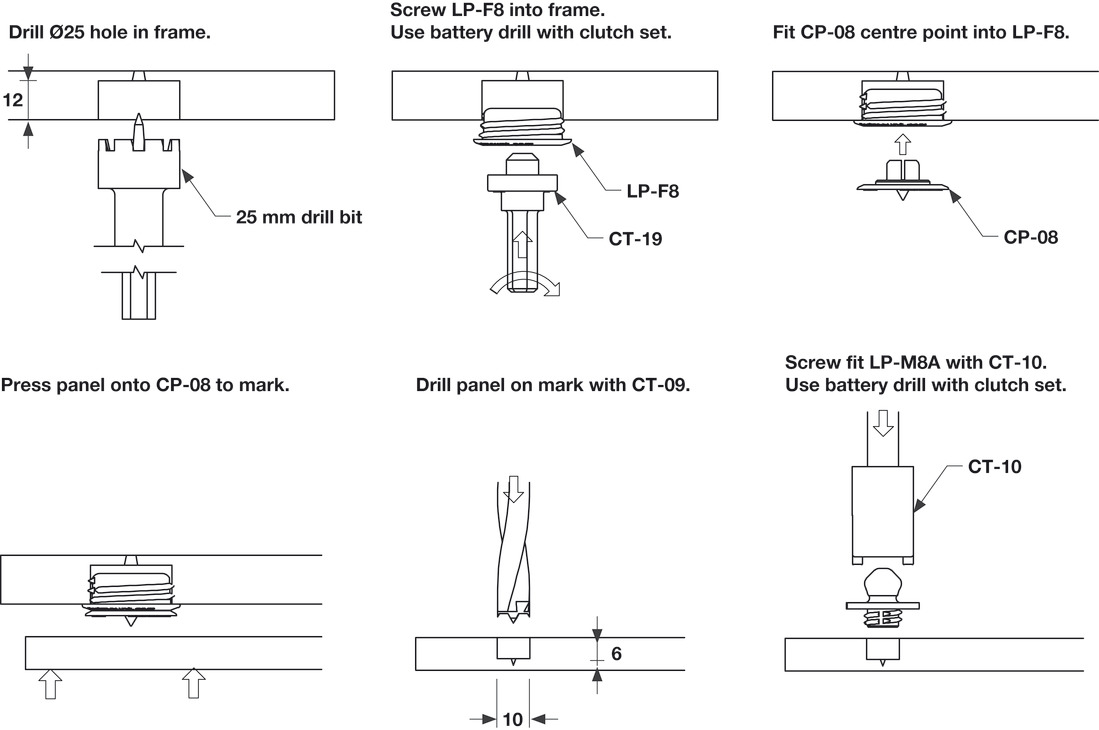 Drill Ø25 hole in frame.

12

25 mm drill bit

Screw LP-F8 into frame.
Use battery drill with clutch set.

LP-F8

CT-19

Fit CP-08 centre point into LP-F8.

CP-08

Press panel onto CP-08 to mark.

Drill panel on mark with CT-09.

6

10

Screw fit LP-M8A with CT-10.
Use battery drill with clutch set.

CT-10