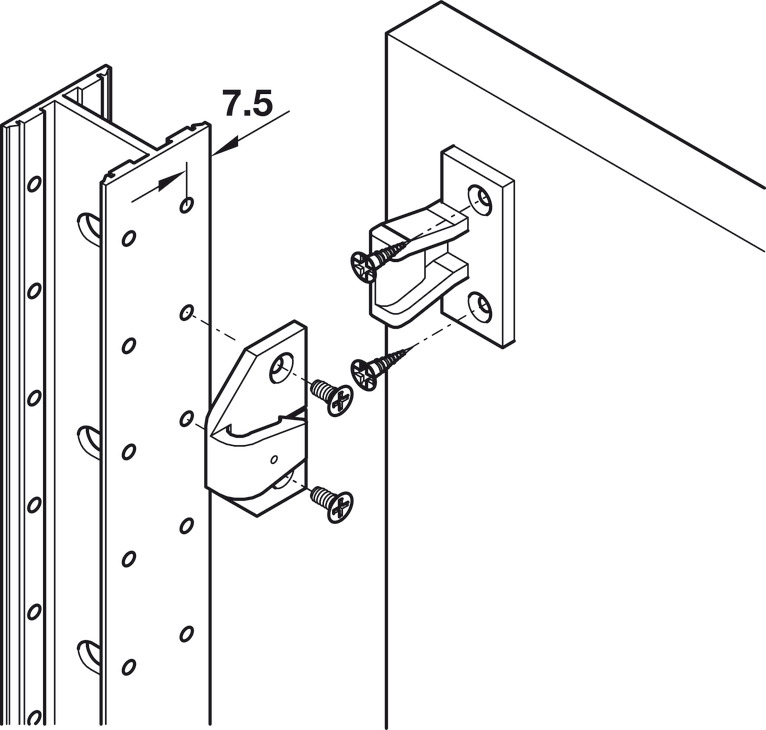 7.5