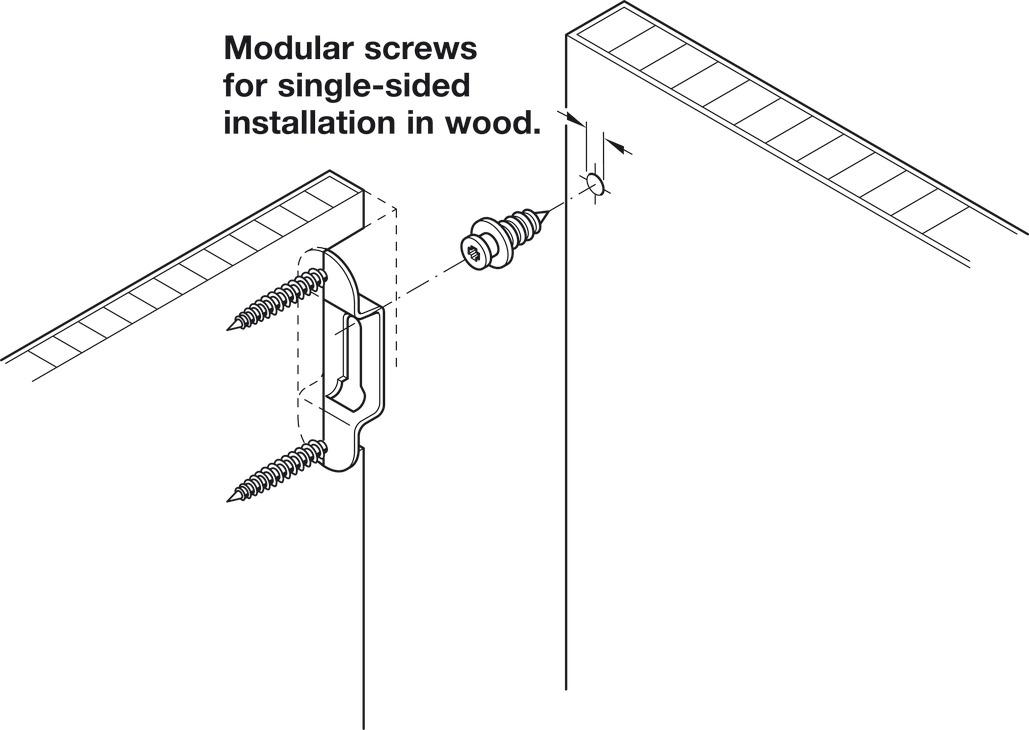 Modular screws for single-sided installation in wood.