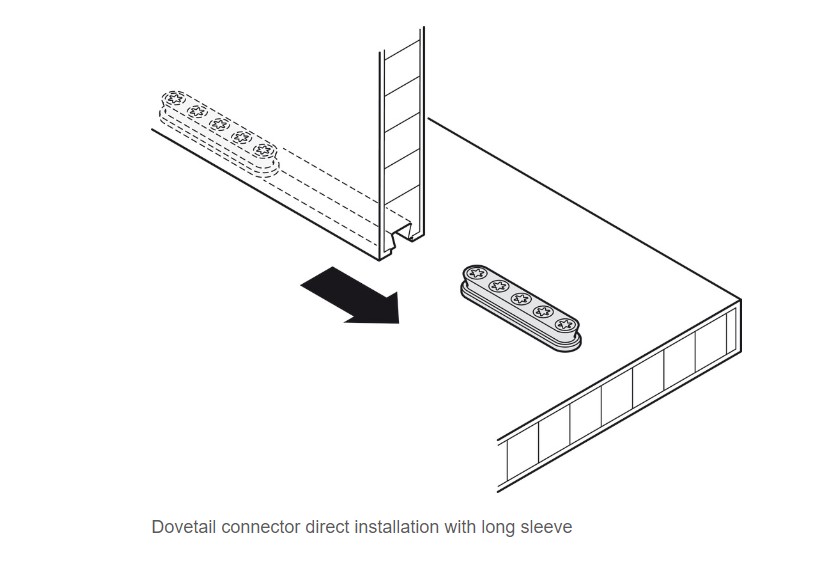 Dovetail connector direct installation with long sleeve