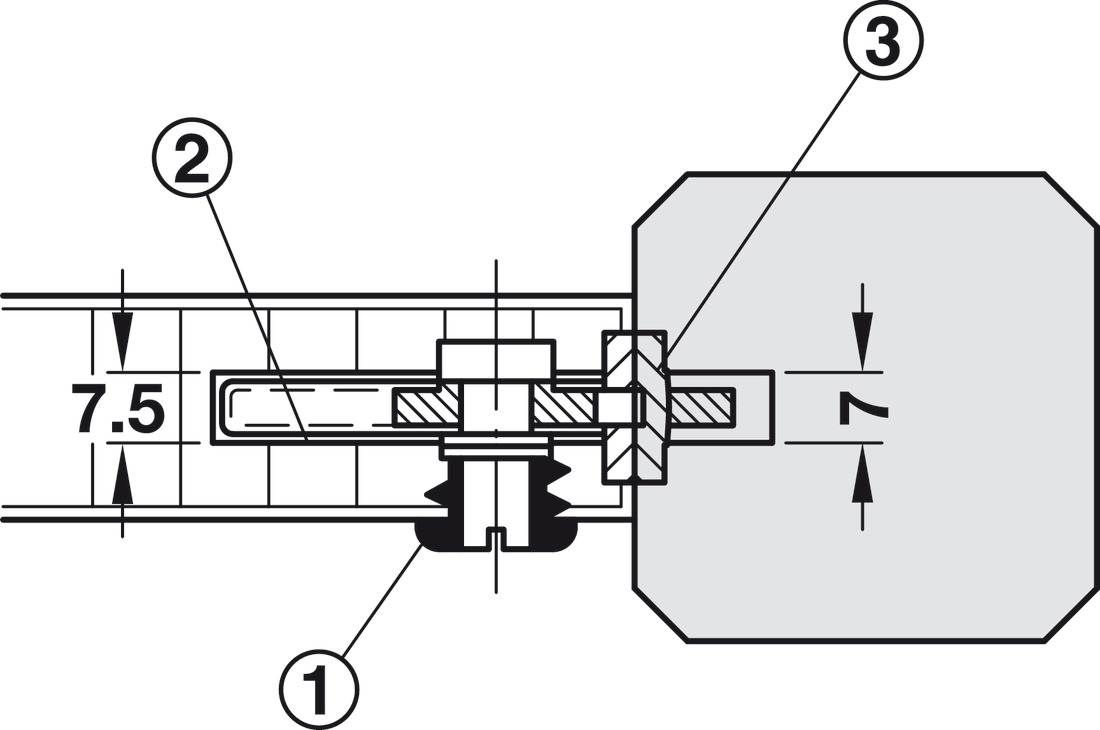 3
2
7.5
7
1