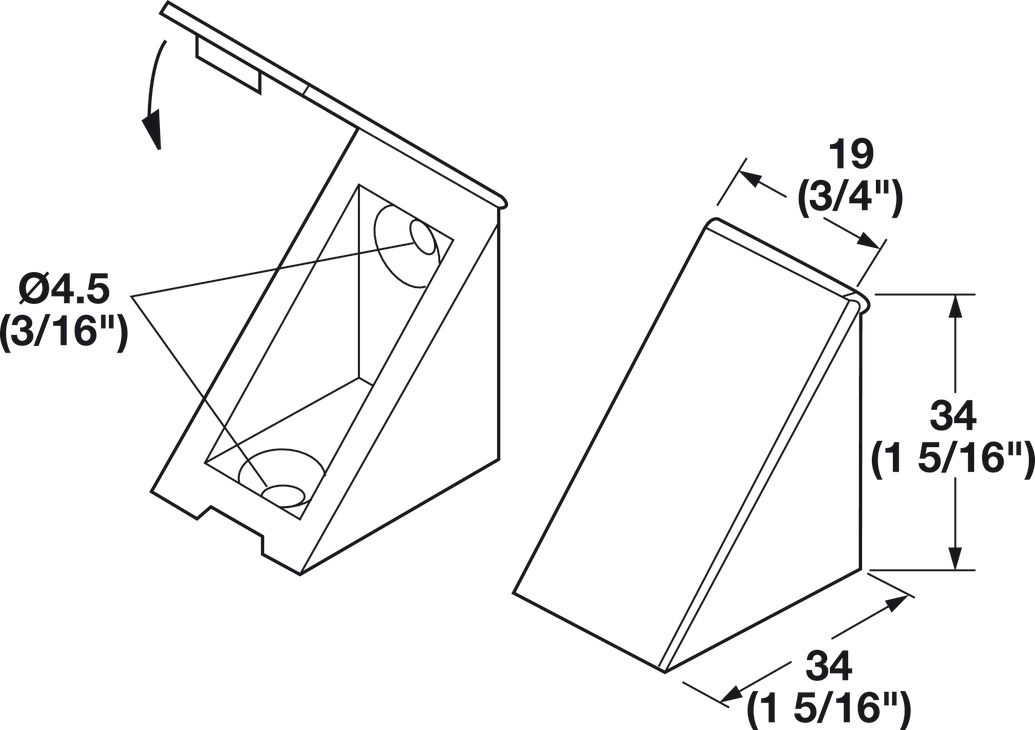 Ø4.5
(3/16")

19
(3/4")

34
(1 5/16")

34
(1 5/16")