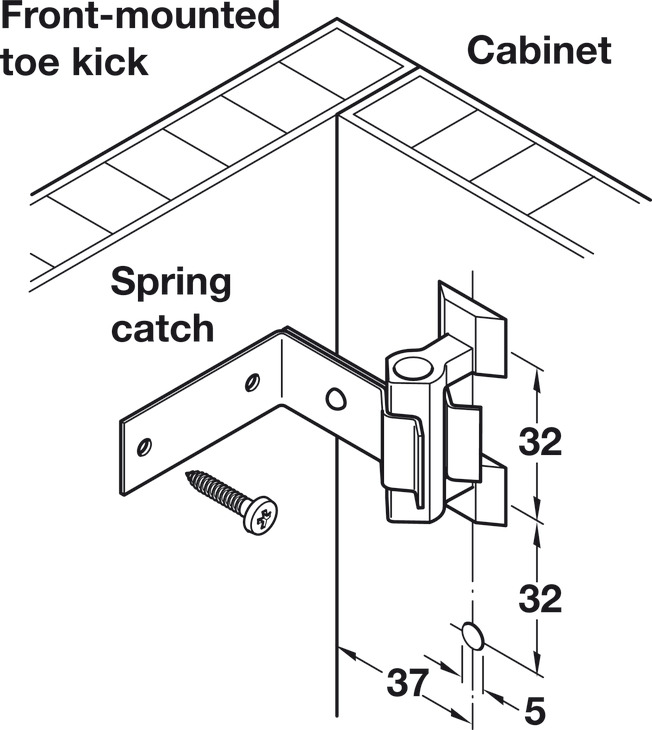 Front-mounted toe kick

Cabinet

Spring catch

32

32

37

5