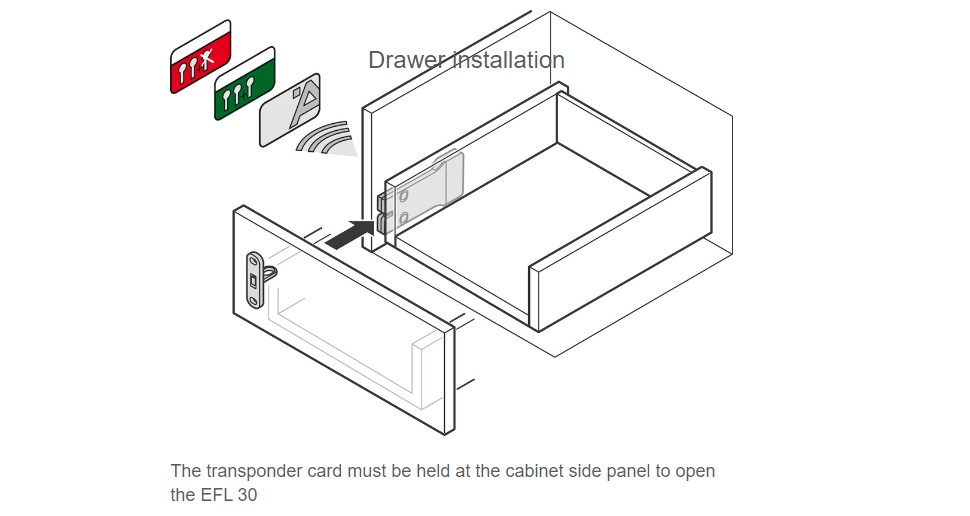 Drawer installation

The transponder card must be held at the cabinet side panel to open the EFL 30