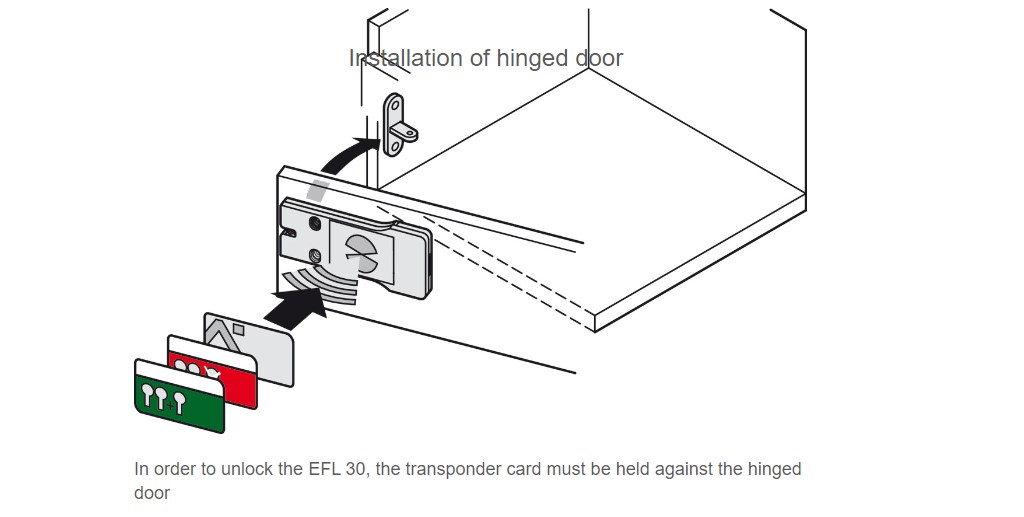 Installation of hinged door

In order to unlock the EFL 30, the transponder card must be held against the hinged door