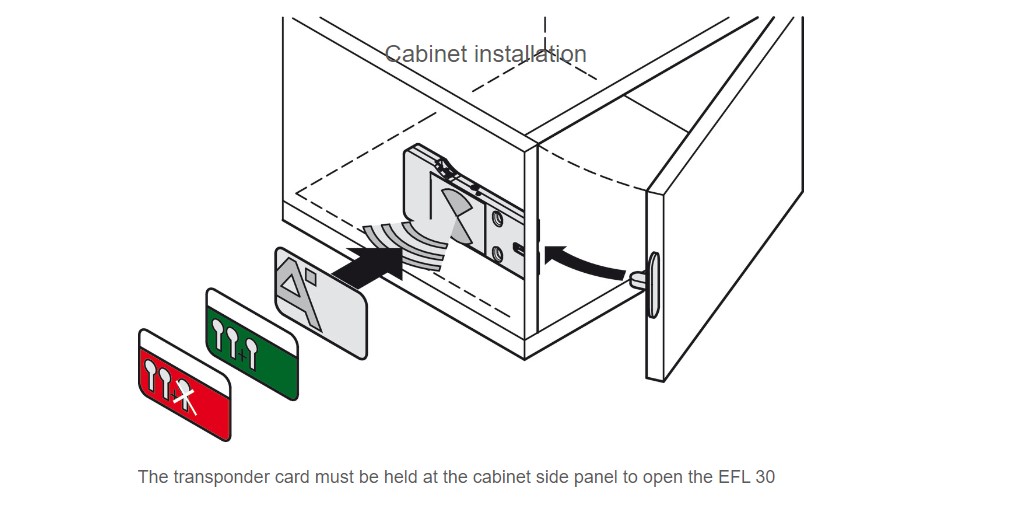 Cabinet installation

The transponder card must be held at the cabinet side panel to open the EFL 30