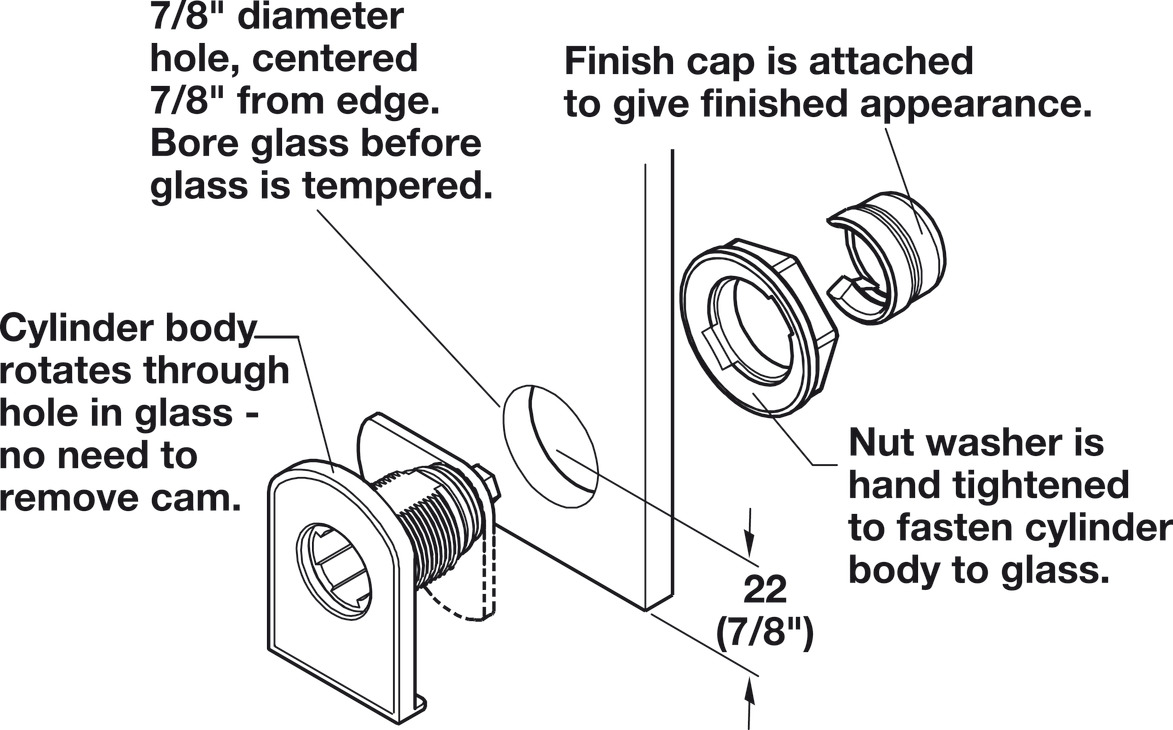 7/8" diameter hole, centered 7/8" from edge. Bore glass before glass is tempered.

Finish cap is attached to give finished appearance.

Cylinder body rotates through hole in glass - no need to remove cam.

Nut washer is hand tightened to fasten cylinder body to glass.

22 (7/8")