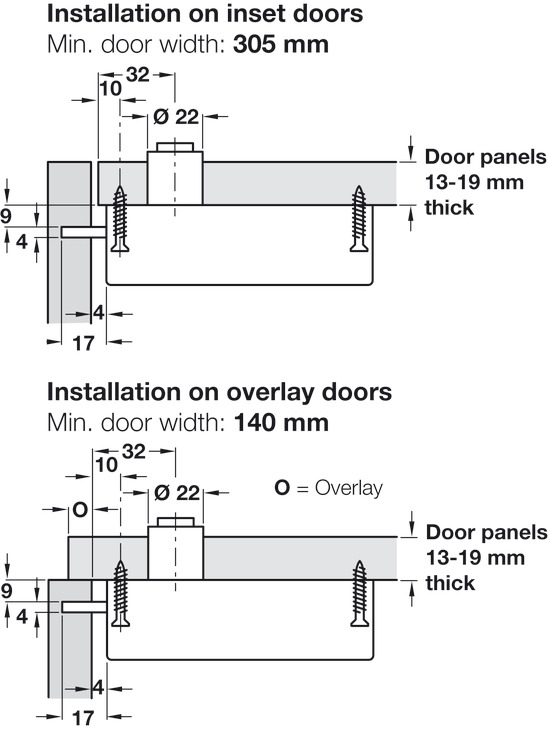 Installation on inset doors
Min. door width: 305 mm

32
10
Ø 22
Door panels 13-19 mm thick
9
4
4
17

Installation on overlay doors
Min. door width: 140 mm

32
10
Ø 22
O = Overlay
O
Door panels 13-19 mm thick
9
4
4
17