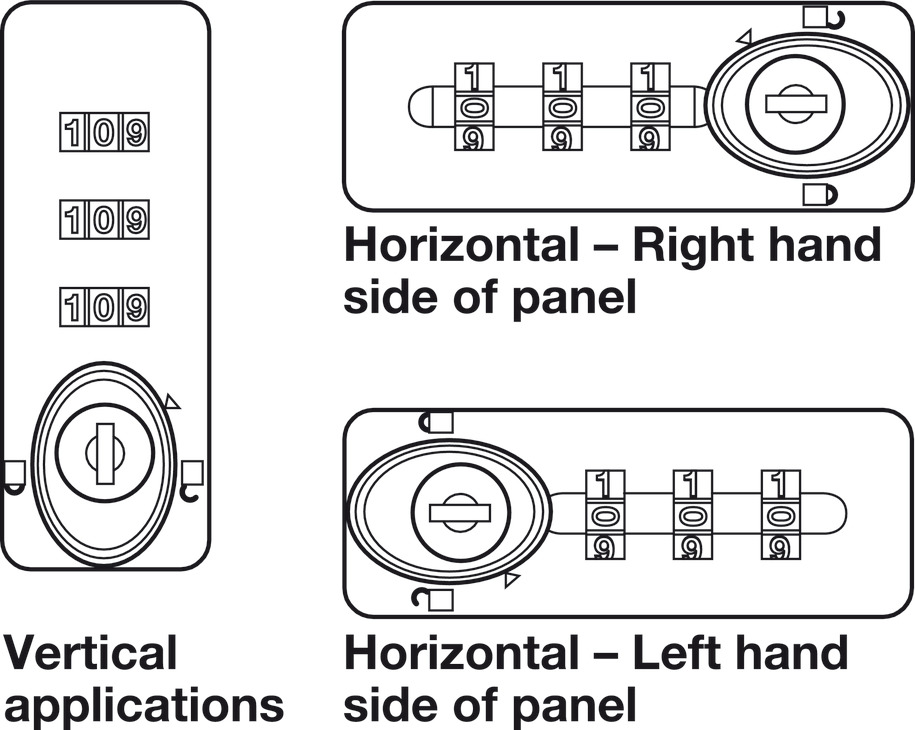 109
109
109

Vertical applications

1 0 9 1 0 9 1 0 9

Horizontal – Right hand side of panel

1 0 9 1 0 9 1 0 9

Horizontal – Left hand side of panel