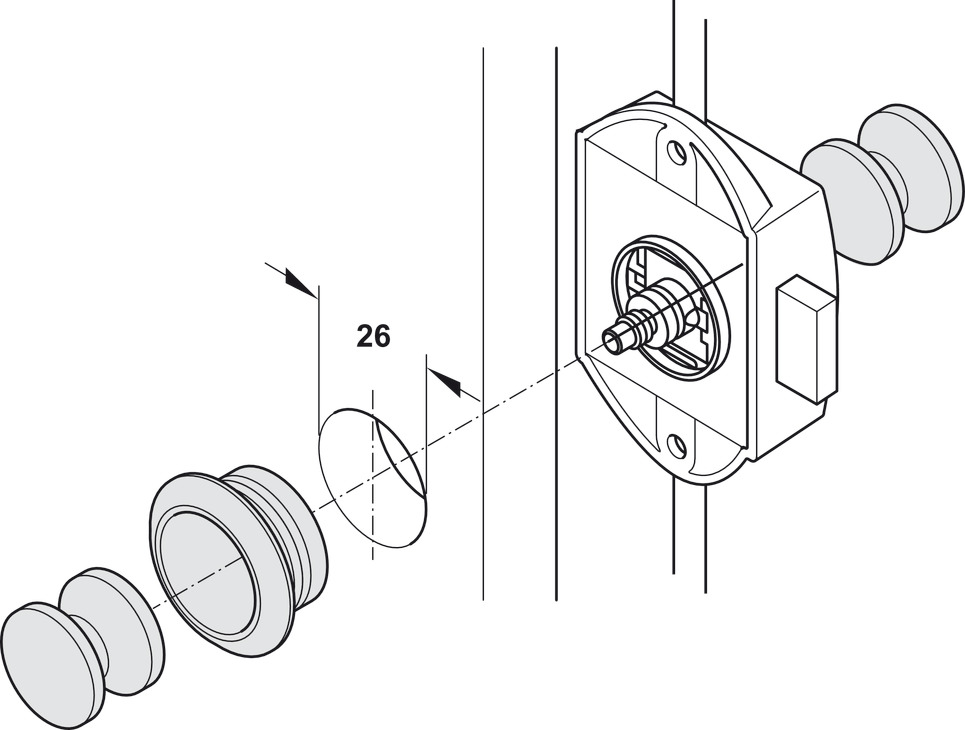 26