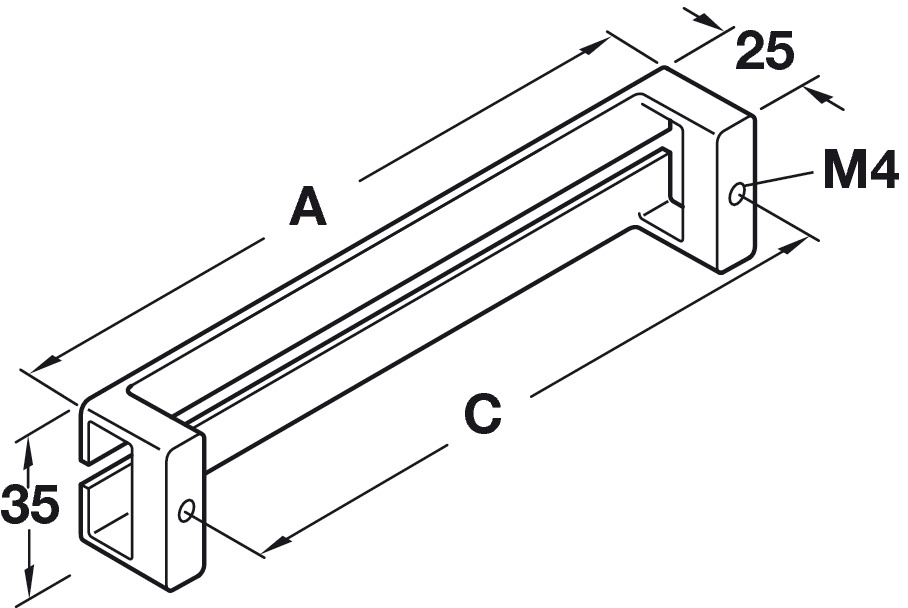 25
M4
A
C
35